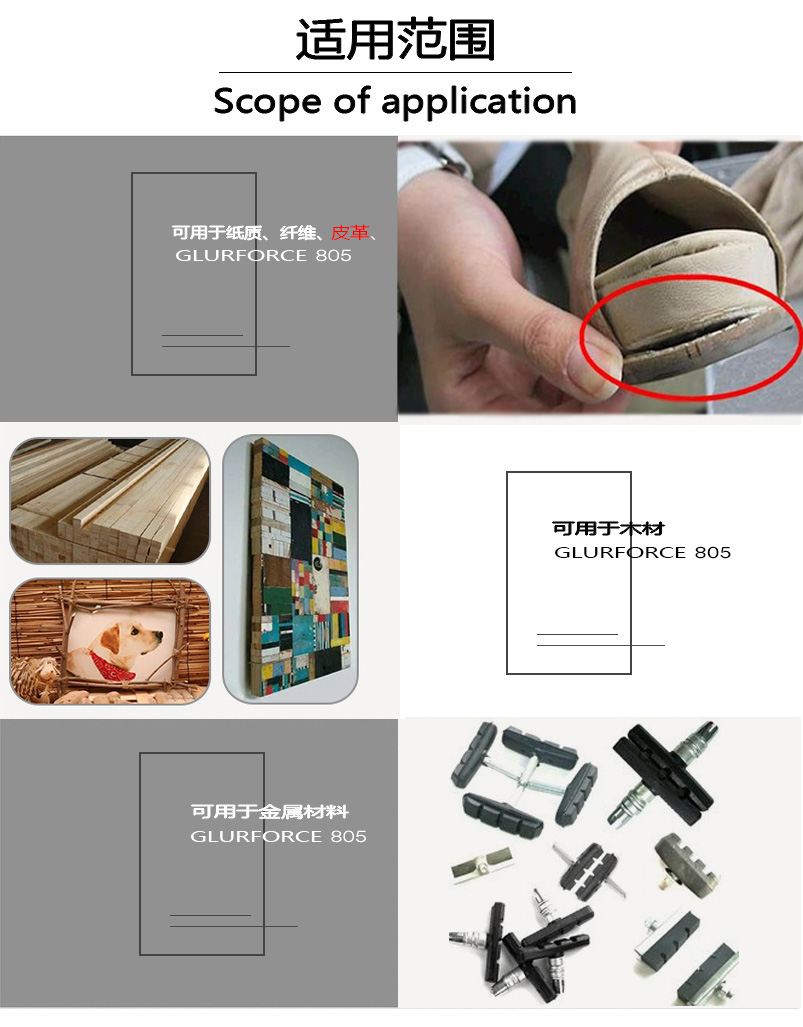 适用范围

Scope of application

可用于纸质、纤维、皮革、
GLURFORCE 805

可用于木材
GLURFORCE 805

可用于金属材料
GLURFORCE 805